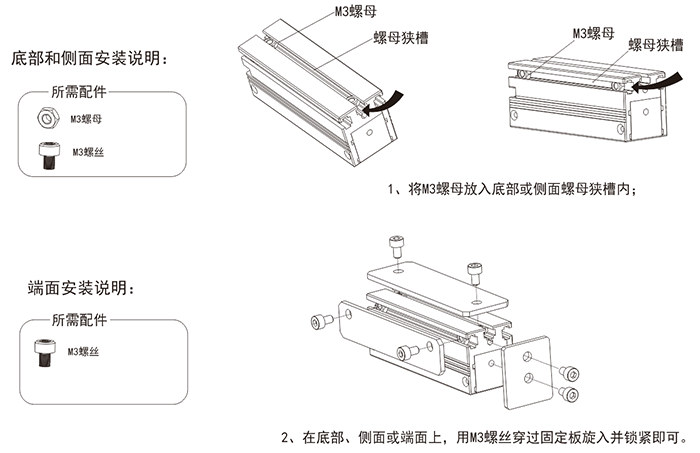 底部和侧面安装说明：

所需配件

M3螺母

M3螺丝

M3螺母

螺母狭槽

M3螺母

螺母狭槽

1、将M3螺母放入底部或侧面螺母狭槽内；

端面安装说明：

所需配件

M3螺丝

2、在底部、侧面或端面上，用M3螺丝穿过固定板旋入并锁紧即可。